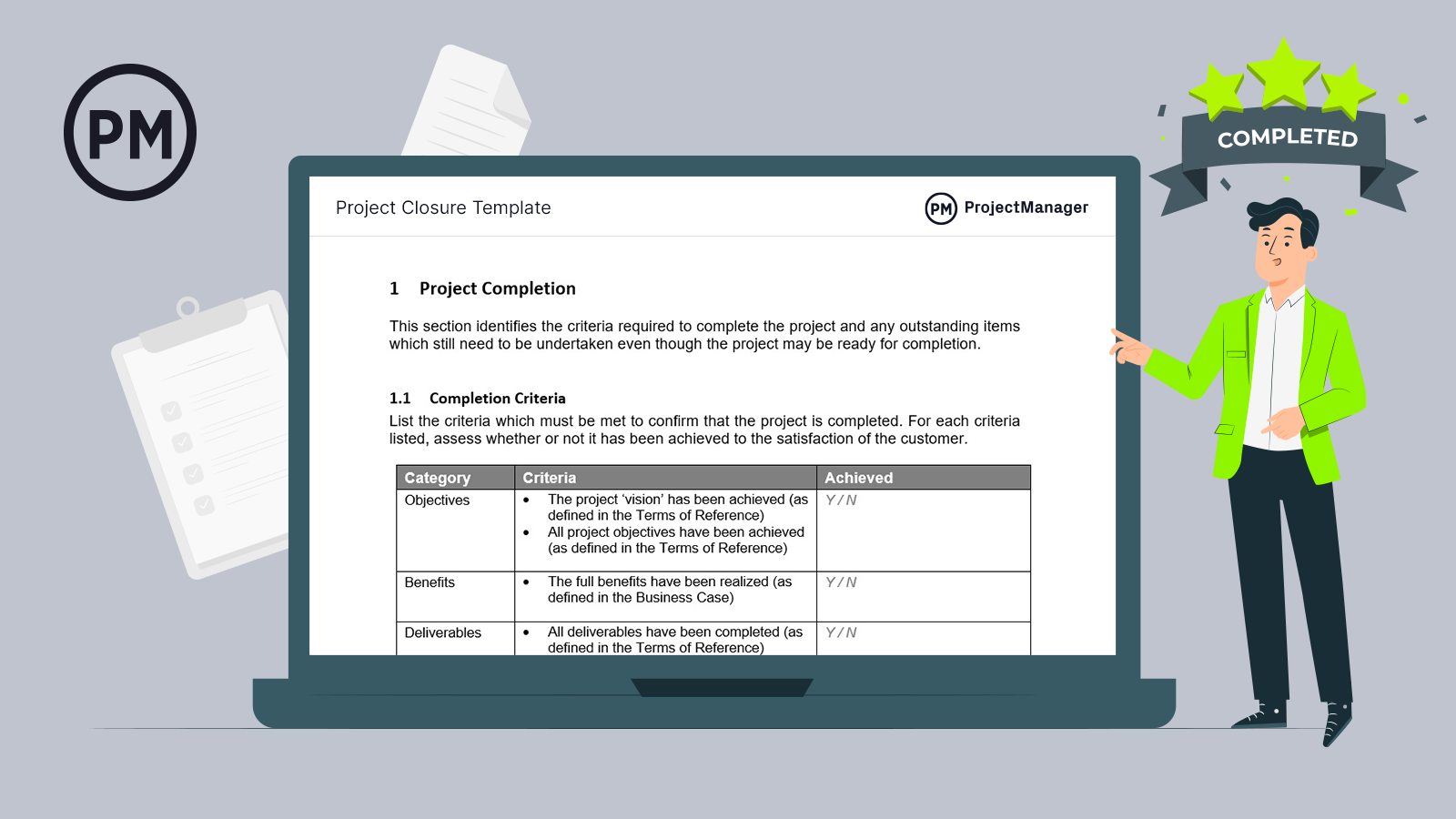 PM

COMPLETED

Project Closure Template

PM ProjectManager

1 Project Completion

This section identifies the criteria required to complete the project and any outstanding items which still need to be undertaken even though the project may be ready for completion.

1.1 Completion Criteria

List the criteria which must be met to confirm that the project is completed. For each criteria listed, assess whether or not it has been achieved to the satisfaction of the customer.

| Category | Criteria | Achieved |
|---|---|---|
| Objectives | • The project 'vision' has been achieved (as defined in the Terms of Reference) • All project objectives have been achieved (as defined in the Terms of Reference) | Y / N |
| Benefits | • The full benefits have been realized (as defined in the Business Case) | Y / N |
| Deliverables | • All deliverables have been completed (as defined in the Terms of Reference) | Y / N |